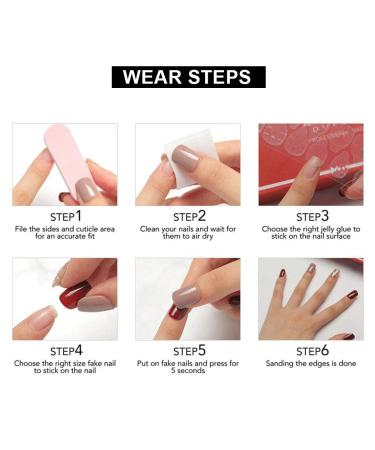 WEAR STEPS

STEP1
File the sides and cuticle area for an accurate fit

STEP2
Clean your nails and wait for them to air dry

STEP3
Choose the right jelly glue to stick on the nail surface

STEP4
Choose the right size fake nail to stick on the nail

STEP5
Put on fake nails and press for 5 seconds

STEP6
Sanding the edges is done