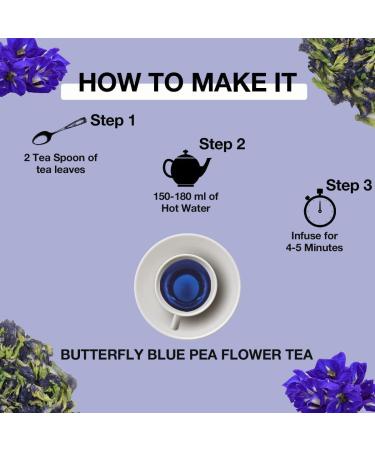 HOW TO MAKE IT

Step 1

2 Tea Spoon of tea leaves

Step 2

150-180 ml of Hot Water

Step 3

Infuse for 4-5 Minutes

BUTTERFLY BLUE PEA FLOWER TEA