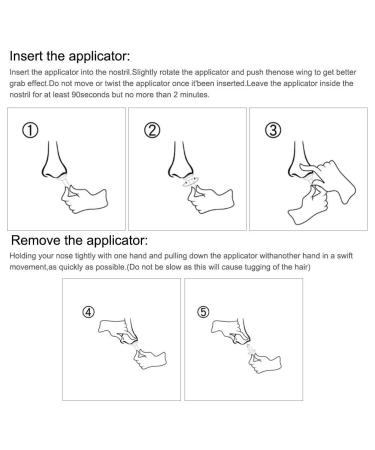 Insert the applicator:

Insert the applicator into the nostril.Slightly rotate the applicator and push thenose wing to get better grab effect.Do not move or twist the applicator once it'been inserted.Leave the applicator inside the nostril for at least 90seconds but no more than 2 minutes.

①

②

③

Remove the applicator:

Holding your nose tightly with one hand and pulling down the applicator withanother hand in a swift movement,as quickly as possible.(Do not be slow as this will cause tugging of the hair)

④

⑤