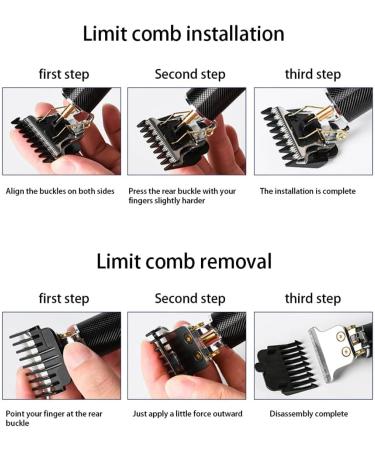 Limit comb installation

first step

Align the buckles on both sides

Second step

Press the rear buckle with your fingers slightly harder

third step

The installation is complete

Limit comb removal

first step

Point your finger at the rear buckle

Second step

Just apply a little force outward

third step

Disassembly complete