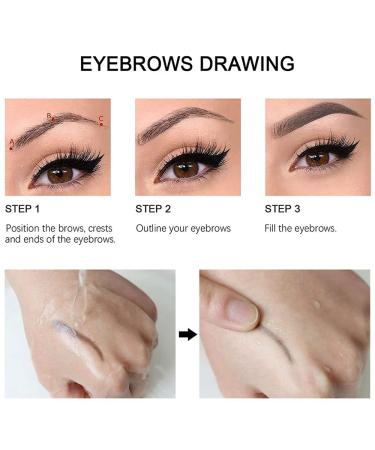 EYEBROWS DRAWING

A

B

C

STEP 1

Position the brows, crests and ends of the eyebrows.

STEP 2

Outline your eyebrows

STEP 3

Fill the eyebrows.