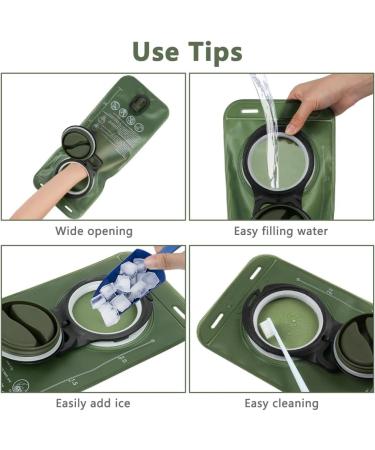 Use Tips

Wide opening

Easy filling water

Easily add ice

Easy cleaning