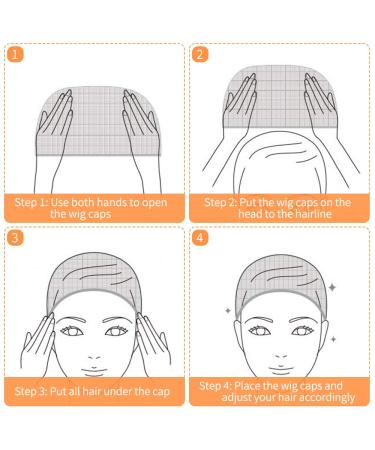 1

Step 1: Use both hands to open the wig caps

2

Step 2: Put the wig caps on the head to the hairline

3

Step 3: Put all hair under the cap

4

Step 4: Place the wig caps and adjust your hair accordingly