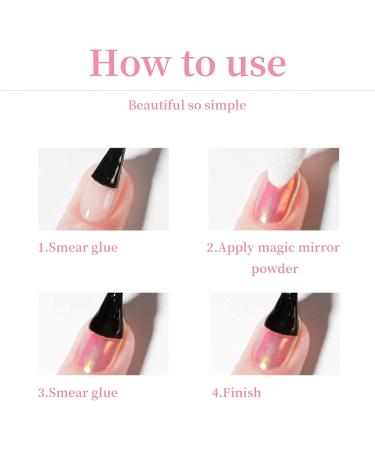 How to use

Beautiful so simple

1.Smear glue

2.Apply magic mirror powder

3.Smear glue

4.Finish