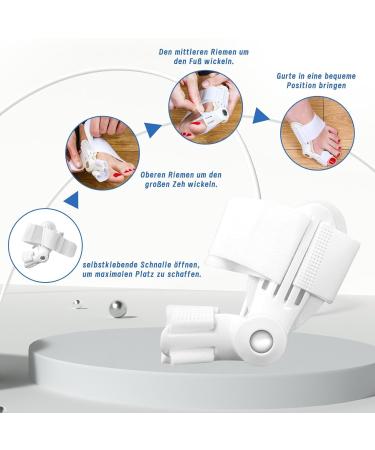 selbstklebende Schnalle öffnen, um maximalen Platz zu schaffen.

Oberen Riemen um den großen Zeh wickeln.

Den mittleren Riemen um den Fuß wickeln.

Gurte in eine bequeme Position bringen