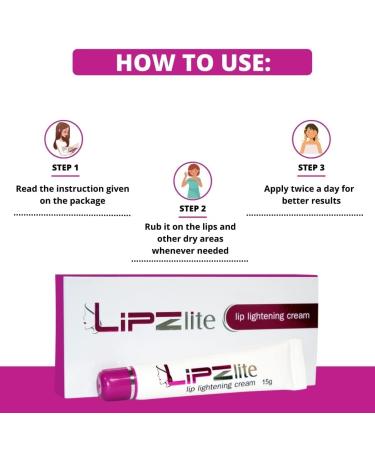 HOW TO USE:

STEP 1

Read the instruction given on the package

STEP 2

Rub it on the lips and other dry areas whenever needed

STEP 3

Apply twice a day for better results

LiPZlite

lip lightening cream

LiPZlite

lip lightening cream 15g