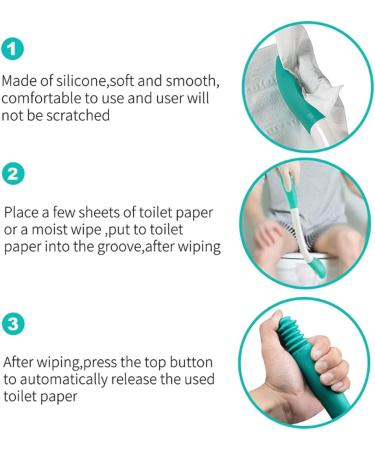 1

Made of silicone,soft and smooth, comfortable to use and user will not be scratched

2

Place a few sheets of toilet paper or a moist wipe ,put to toilet paper into the groove,after wiping

3

After wiping,press the top button to automatically release the used toilet paper