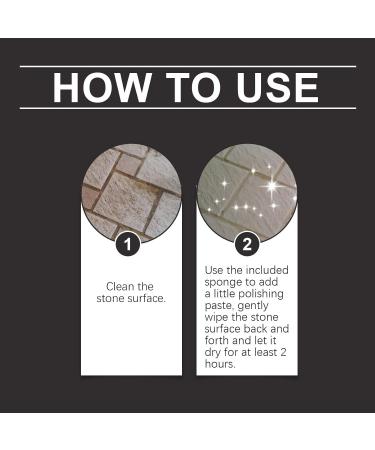 HOW TO USE

1

Clean the stone surface.

2

Use the included sponge to add a little polishing paste, gently wipe the stone surface back and forth and let it dry for at least 2 hours.