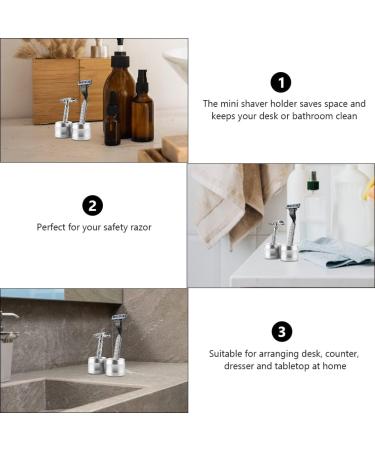 1

The mini shaver holder saves space and keeps your desk or bathroom clean

2

Perfect for your safety razor

3

Suitable for arranging desk, counter, dresser and tabletop at home