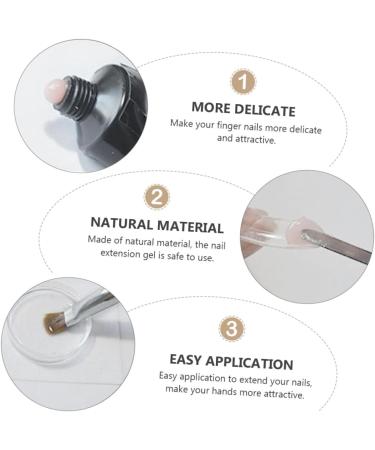 1

MORE DELICATE

Make your finger nails more delicate and attractive.

2

NATURAL MATERIAL

Made of natural material, the nail extension gel is safe to use.

3

EASY APPLICATION

Easy application to extend your nails, make your hands more attractive.