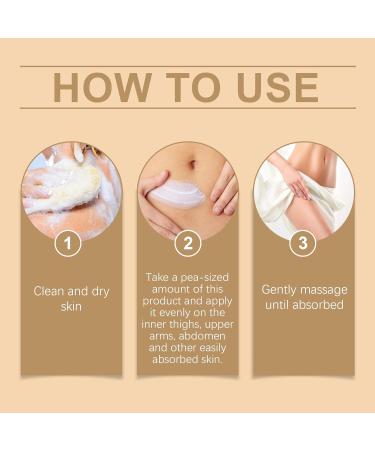 HOW TO USE

1

Clean and dry skin

2

Take a pea-sized amount of this product and apply it evenly on the inner thighs, upper arms, abdomen and other easily absorbed skin.

3

Gently massage until absorbed