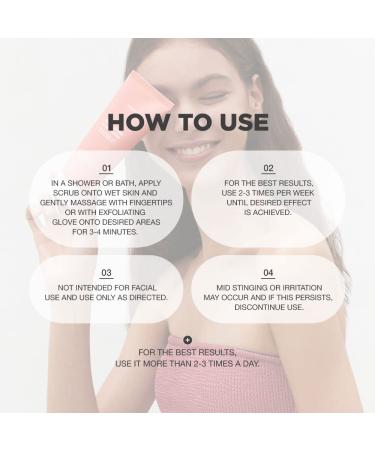 HOW TO USE

01

IN A SHOWER OR BATH, APPLY SCRUB ONTO WET SKIN AND GENTLY MASSAGE WITH FINGERTIPS OR WITH EXFOLIATING GLOVE ONTO DESIRED AREAS FOR 3-4 MINUTES.

02

FOR THE BEST RESULTS, USE 2-3 TIMES PER WEEK UNTIL DESIRED EFFECT IS ACHIEVED.

03

NOT INTENDED FOR FACIAL USE AND USE ONLY AS DIRECTED.

04

MID STINGING OR IRRITATION MAY OCCUR AND IF THIS PERSISTS, DISCONTINUE USE.

+

FOR THE BEST RESULTS, USE IT MORE THAN 2-3 TIMES A DAY.