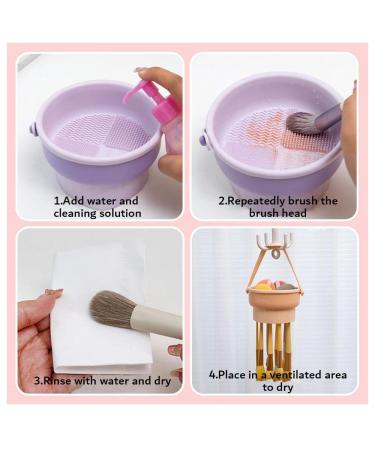 1.Add water and cleaning solution

2.Repeatedly brush the brush head

3.Rinse with water and dry

4.Place in a ventilated area to dry