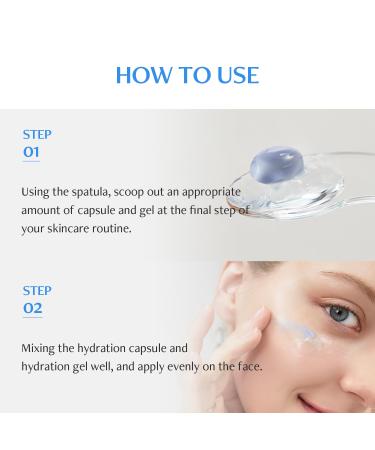 HOW TO USE

STEP
01

Using the spatula, scoop out an appropriate amount of capsule and gel at the final step of your skincare routine.

STEP
02

Mixing the hydration capsule and hydration gel well, and apply evenly on the face.