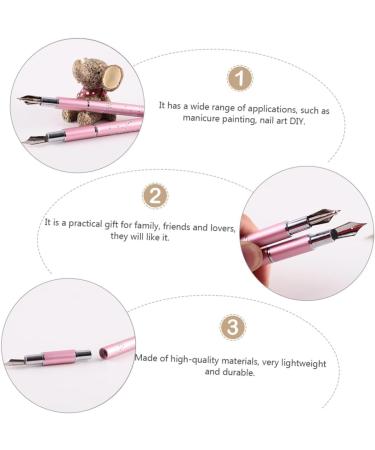 1

It has a wide range of applications, such as manicure painting, nail art DIY.

2

It is a practical gift for family, friends and lovers, they will like it.

3

Made of high-quality materials, very lightweight and durable.