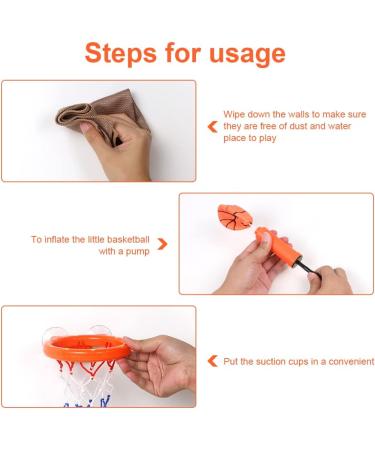 Steps for usage

Wipe down the walls to make sure they are free of dust and water place to play

To inflate the little basketball with a pump

Put the suction cups in a convenient