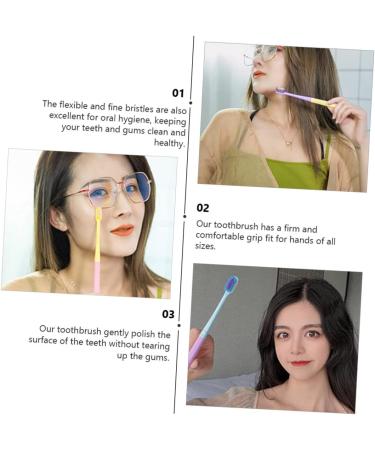 01
The flexible and fine bristles are also excellent for oral hygiene, keeping your teeth and gums clean and healthy.

02
Our toothbrush has a firm and comfortable grip fit for hands of all sizes.

03
Our toothbrush gently polish the surface of the teeth without tearing up the gums.