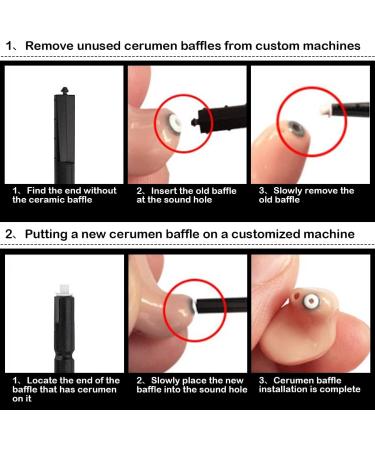 1、Remove unused cerumen baffles from custom machines

1、Find the end without the ceramic baffle

2、Insert the old baffle at the sound hole

3、Slowly remove the old baffle

2、Putting a new cerumen baffle on a customized machine

1、Locate the end of the baffle that has cerumen on it

2、Slowly place the new baffle into the sound hole

3、Cerumen baffle installation is complete