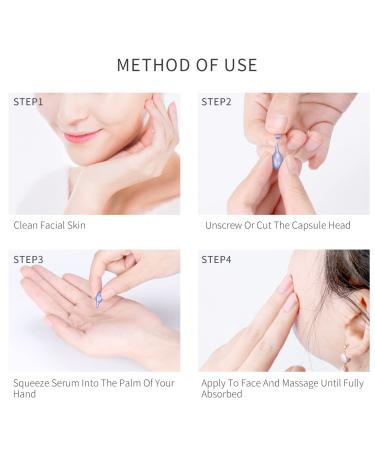 METHOD OF USE

STEP1

Clean Facial Skin

STEP2

Unscrew Or Cut The Capsule Head

STEP3

Squeeze Serum Into The Palm Of Your Hand

STEP4

Apply To Face And Massage Until Fully Absorbed