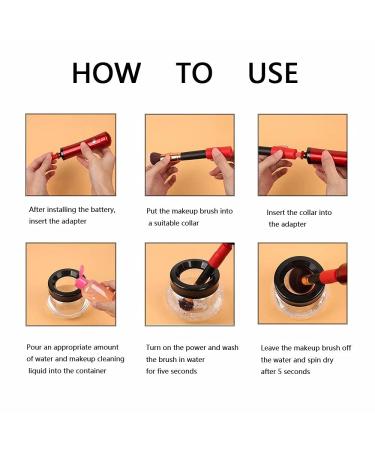 HOW TO USE

After installing the battery, insert the adapter

Put the makeup brush into a suitable collar

Insert the collar into the adapter

Pour an appropriate amount of water and makeup cleaning liquid into the container

Turn on the power and wash the brush in water for five seconds

Leave the makeup brush off the water and spin dry after 5 seconds