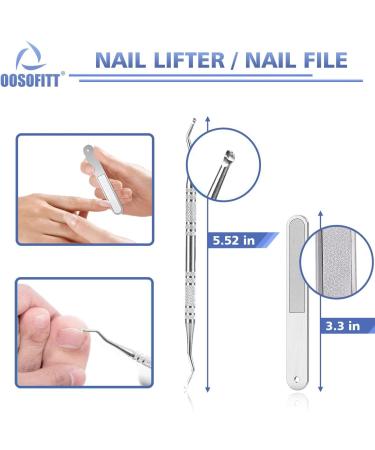 OOSOFITT®

NAIL LIFTER / NAIL FILE

5.52 in

3.3 in