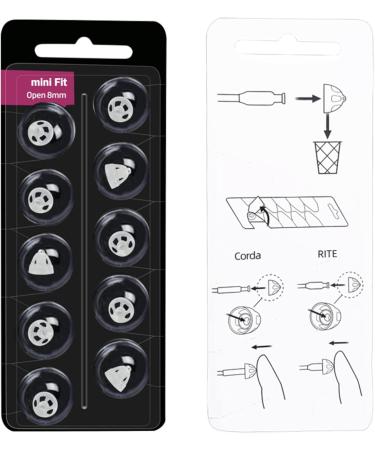 mini Fit
Open 8mm

Corda

RITE