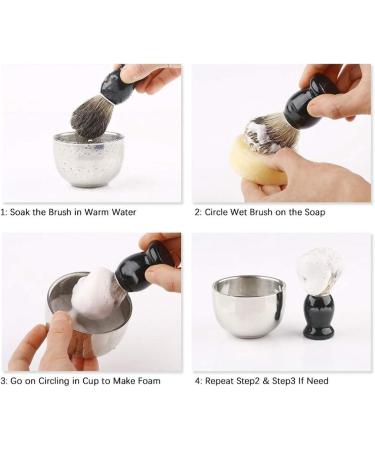 1: Soak the Brush in Warm Water

2: Circle Wet Brush on the Soap

3: Go on Circling in Cup to Make Foam

4: Repeat Step2 & Step3 If Need