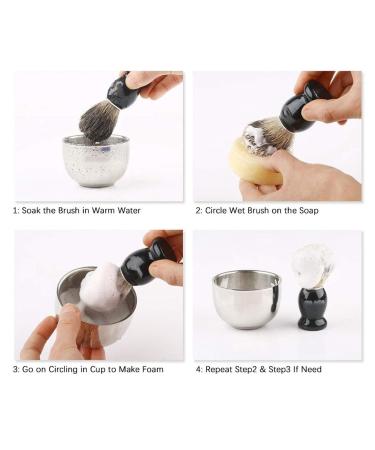 1: Soak the Brush in Warm Water

2: Circle Wet Brush on the Soap

3: Go on Circling in Cup to Make Foam

4: Repeat Step2 & Step3 If Need