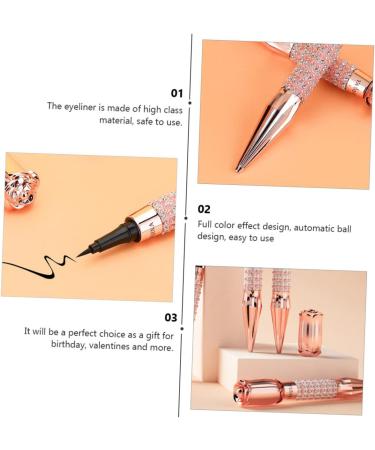 01
The eyeliner is made of high class material, safe to use.

02
Full color effect design, automatic ball design, easy to use

03
It will be a perfect choice as a gift for birthday, valentines and more.