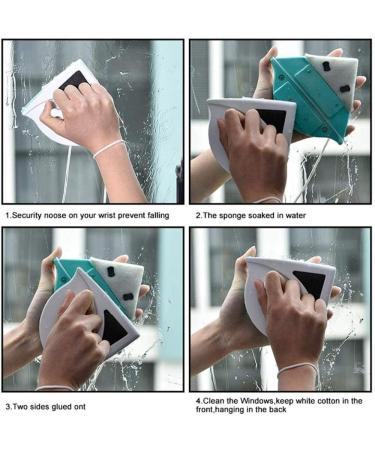 1.Security noose on your wrist prevent falling

2.The sponge soaked in water

3.Two sides glued ont

4.Clean the Windows,keep white cotton in the front,hanging in the back