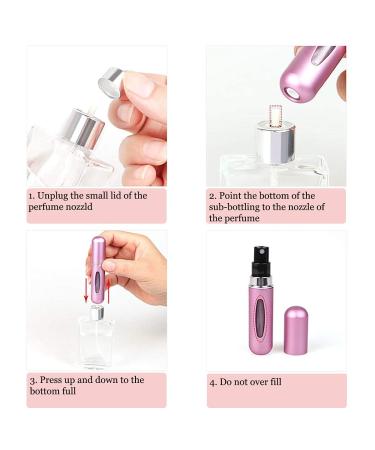 1. Unplug the small lid of the perfume nozzld

2. Point the bottom of the sub-bottling to the nozzle of the perfume

3. Press up and down to the bottom full

4. Do not over fill