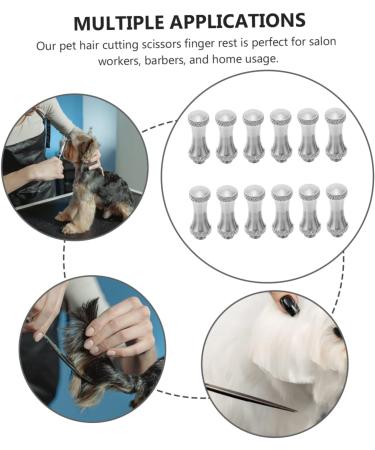 MULTIPLE APPLICATIONS

Our pet hair cutting scissors finger rest is perfect for salon workers, barbers, and home usage.