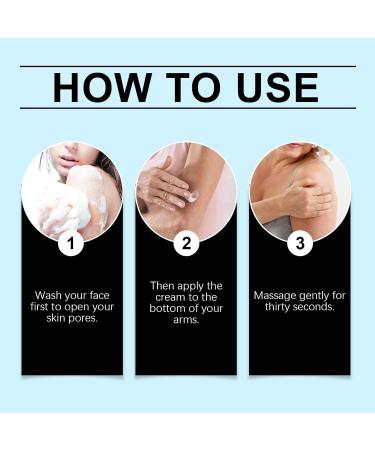 HOW TO USE

1

Wash your face first to open your skin pores.

2

Then apply the cream to the bottom of your arms.

3

Massage gently for thirty seconds.