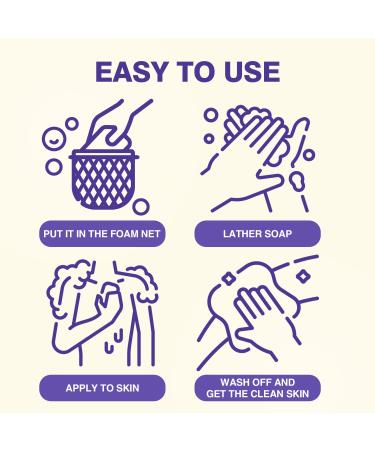 EASY TO USE

PUT IT IN THE FOAM NET

LATHER SOAP

APPLY TO SKIN

WASH OFF AND GET THE CLEAN SKIN