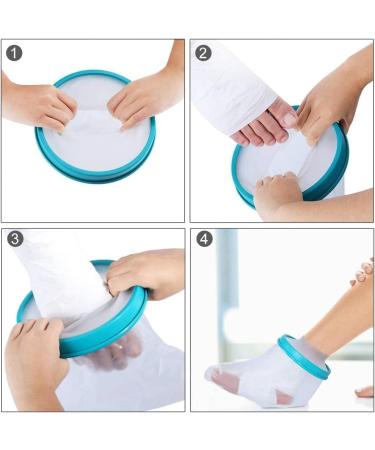 1

2

3

4