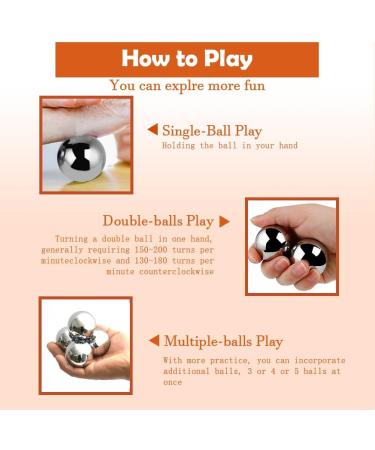 How to Play

You can explre more fun

Single-Ball Play

Holding the ball in your hand

Double-balls Play

Turning a double ball in one hand, generally requiring 150~200 turns per minuteclockwise and 130~180 turns per minute counterclockwise

Multiple-balls Play

With more practice, you can incorporate additional balls, 3 or 4 or 5 balls at once