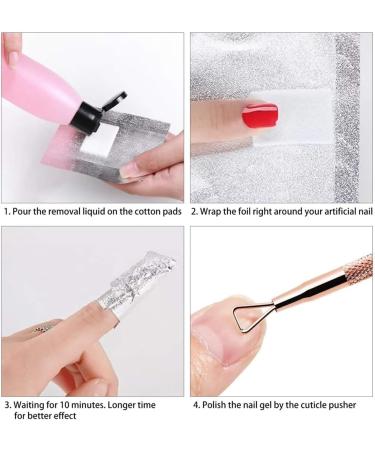 1. Pour the removal liquid on the cotton pads

2. Wrap the foil right around your artificial nail

3. Waiting for 10 minutes. Longer time for better effect

4. Polish the nail gel by the cuticle pusher