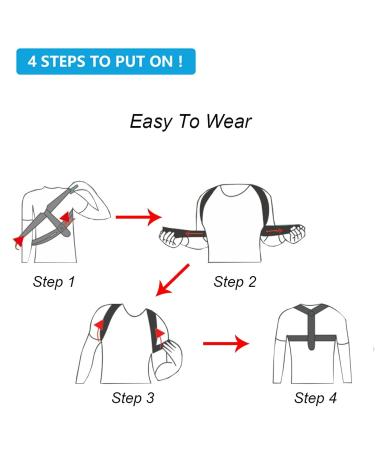 4 STEPS TO PUT ON !

Easy To Wear

Step 1

Step 2

Step 3

Step 4