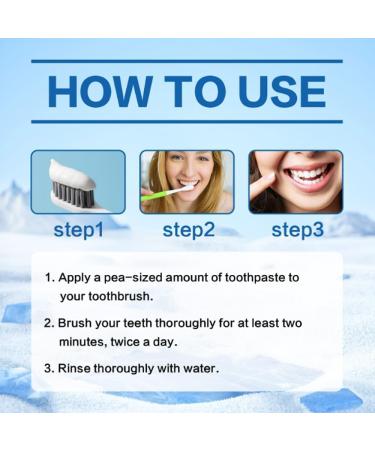 HOW TO USE

step1

step2

step3

1. Apply a pea-sized amount of toothpaste to your toothbrush.

2. Brush your teeth thoroughly for at least two minutes, twice a day.

3. Rinse thoroughly with water.