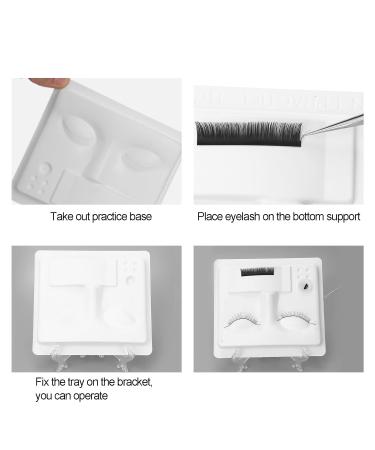 Take out practice base

Place eyelash on the bottom support

Fix the tray on the bracket, you can operate