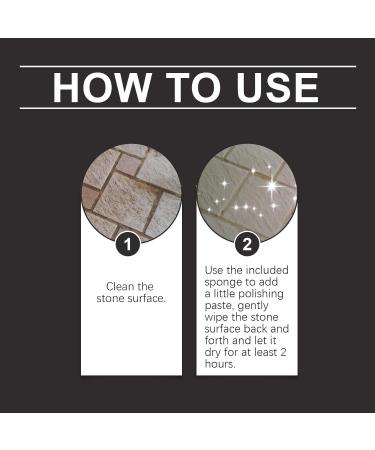 HOW TO USE

1

Clean the stone surface.

2

Use the included sponge to add a little polishing paste, gently wipe the stone surface back and forth and let it dry for at least 2 hours.