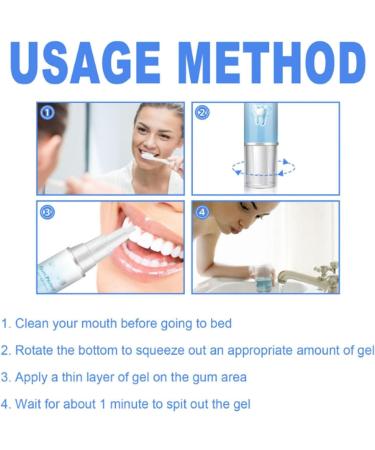 USAGE METHOD

①

②

③

④

1. Clean your mouth before going to bed

2. Rotate the bottom to squeeze out an appropriate amount of gel

3. Apply a thin layer of gel on the gum area

4. Wait for about 1 minute to spit out the gel