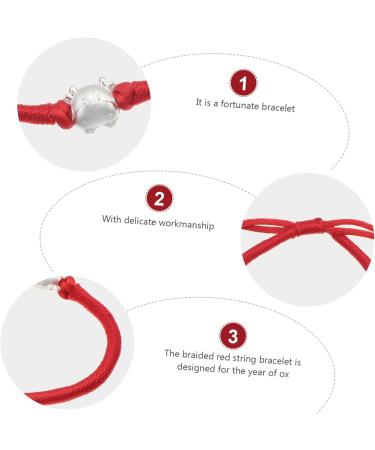 1

It is a fortunate bracelet

2

With delicate workmanship

3

The braided red string bracelet is designed for the year of ox