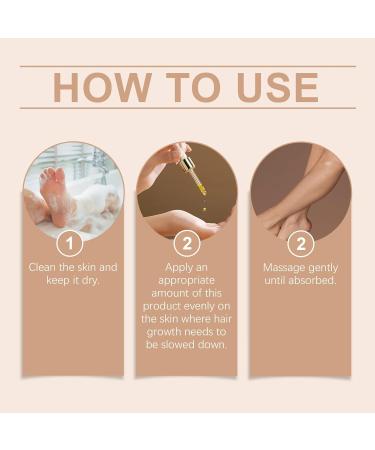 HOW TO USE

1
Clean the skin and keep it dry.

2
Apply an appropriate amount of this product evenly on the skin where hair growth needs to be slowed down.

2
Massage gently until absorbed.