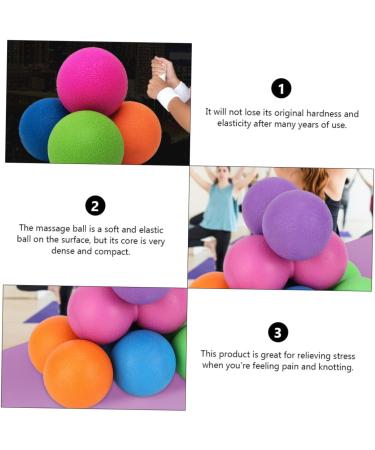 1

It will not lose its original hardness and elasticity after many years of use.

2

The massage ball is a soft and elastic ball on the surface, but its core is very dense and compact.

3

This product is great for relieving stress when you're feeling pain and knotting.