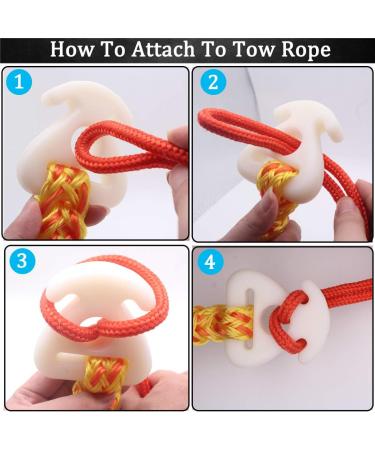 How To Attach To Tow Rope

1

2

3

4