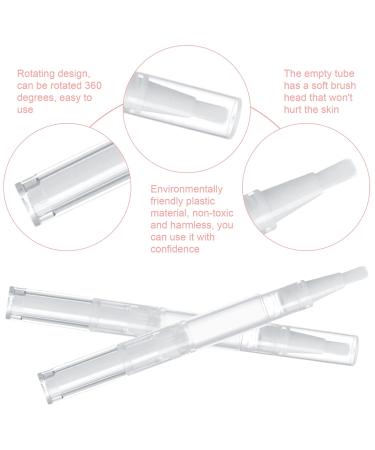 Rotating design, can be rotated 360 degrees, easy to use

The empty tube has a soft brush head that won't hurt the skin

Environmentally friendly plastic material, non-toxic and harmless, you can use it with confidence