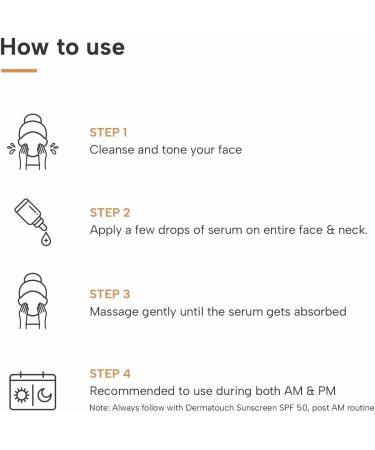 How to use

STEP 1
Cleanse and tone your face

STEP 2
Apply a few drops of serum on entire face & neck.

STEP 3
Massage gently until the serum gets absorbed

STEP 4
Recommended to use during both AM & PM
Note: Always follow with Dermatouch Sunscreen SPF 50, post AM routine