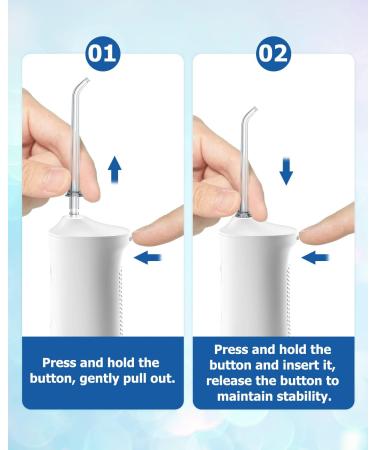 01

Press and hold the button, gently pull out.

02

Press and hold the button and insert it, release the button to maintain stability.