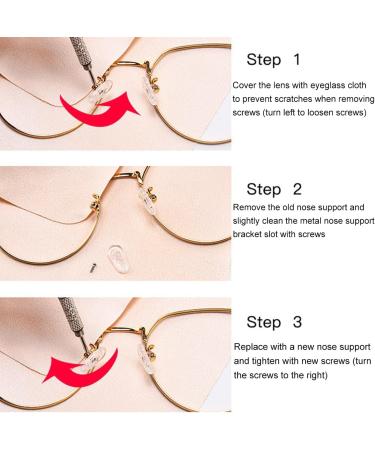 Step 1

Cover the lens with eyeglass cloth to prevent scratches when removing screws (turn left to loosen screws)

Step 2

Remove the old nose support and slightly clean the metal nose support bracket slot with screws

Step 3

Replace with a new nose support and tighten with new screws (turn the screws to the right)